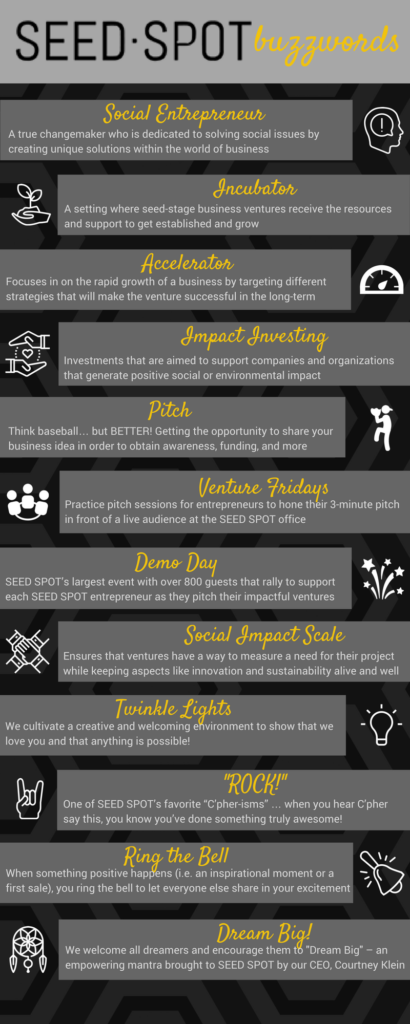 SEED·SPOT buzzwords

Social Entrepreneur
A true changemaker who is dedicated to solving social issues by creating unique solutions within the world of business

Incubator
A setting where seed-stage business ventures receive the resources and support to get established and grow

Accelerator
Focuses in on the rapid growth of a business by targeting different strategies that will make the venture successful in the long-term

Impact Investing
Investments that are aimed to support companies and organizations that generate positive social or environmental impact

Pitch
Think baseball… but BETTER! Getting the opportunity to share your business idea in order to obtain awareness, funding, and more

Venture Fridays
Practice pitch sessions for entrepreneurs to hone their 3-minute pitch in front of a live audience at the SEED SPOT office

Demo Day
SEED SPOT's largest event with over 800 guests that rally to support each SEED SPOT entrepreneur as they pitch their impactful ventures

Social Impact Scale
Ensures that ventures have a way to measure a need for their project while keeping aspects like innovation and sustainability alive and well

Twinkle Lights
We cultivate a creative and welcoming environment to show that we love you and that anything is possible!

"ROCK!"
One of SEED SPOT's favorite "C'pher-isms" … when you hear C'pher say this, you know you've done something truly awesome!

Ring the Bell
When something positive happens (i.e. an inspirational moment or a first sale), you ring the bell to let everyone else share in your excitement

Dream Big!
We welcome all dreamers and encourage them to "Dream Big" – an empowering mantra brought to SEED SPOT by our CEO, Courtney Klein